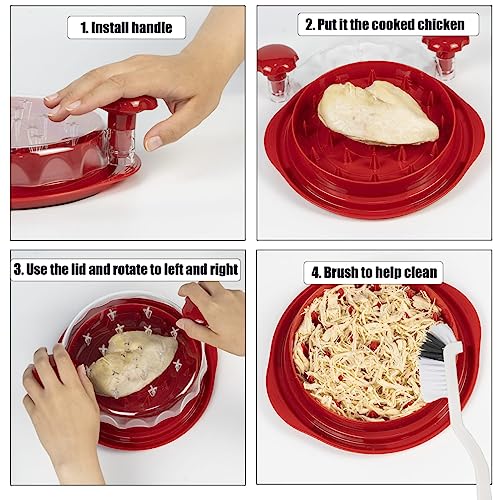 1. Install handle

2. Put it the cooked chicken

3. Use the lid and rotate to left and right

4. Brush to help clean