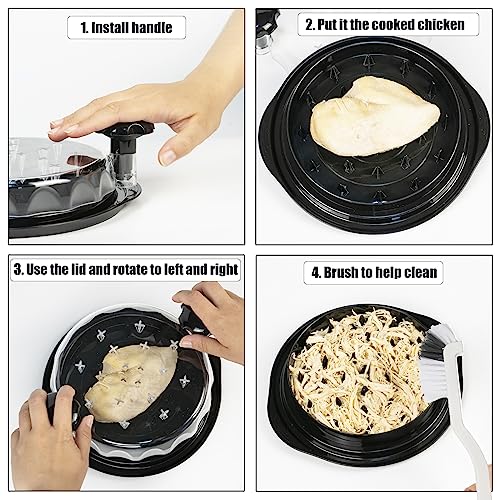 1. Install handle

2. Put it the cooked chicken

3. Use the lid and rotate to left and right

4. Brush to help clean