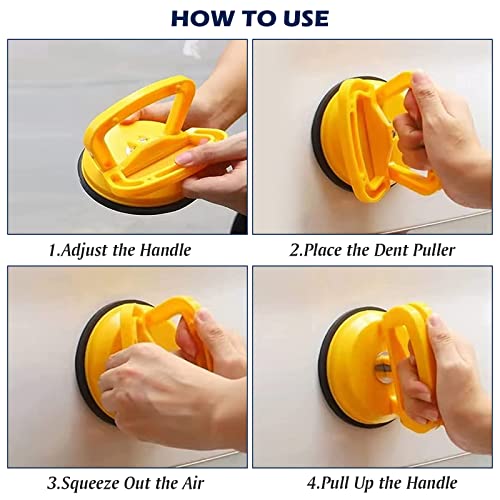 HOW TO USE

1.Adjust the Handle

2.Place the Dent Puller

3.Squeeze Out the Air

4.Pull Up the Handle